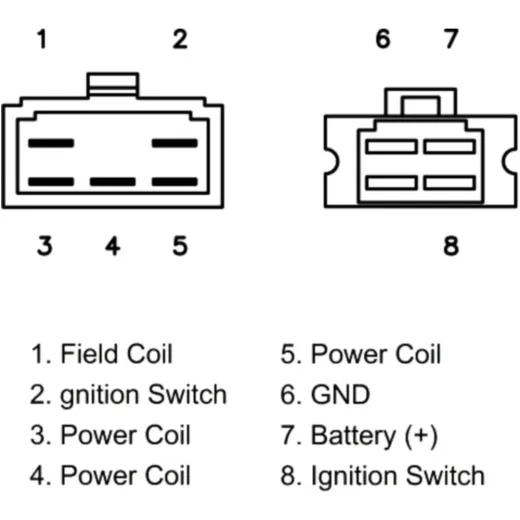 1
2
6
7
3
4
5
8

1. Field Coil
2. gnition Switch
3. Power Coil
4. Power Coil

5. Power Coil
6. GND
7. Battery (+)
8. Ignition Switch